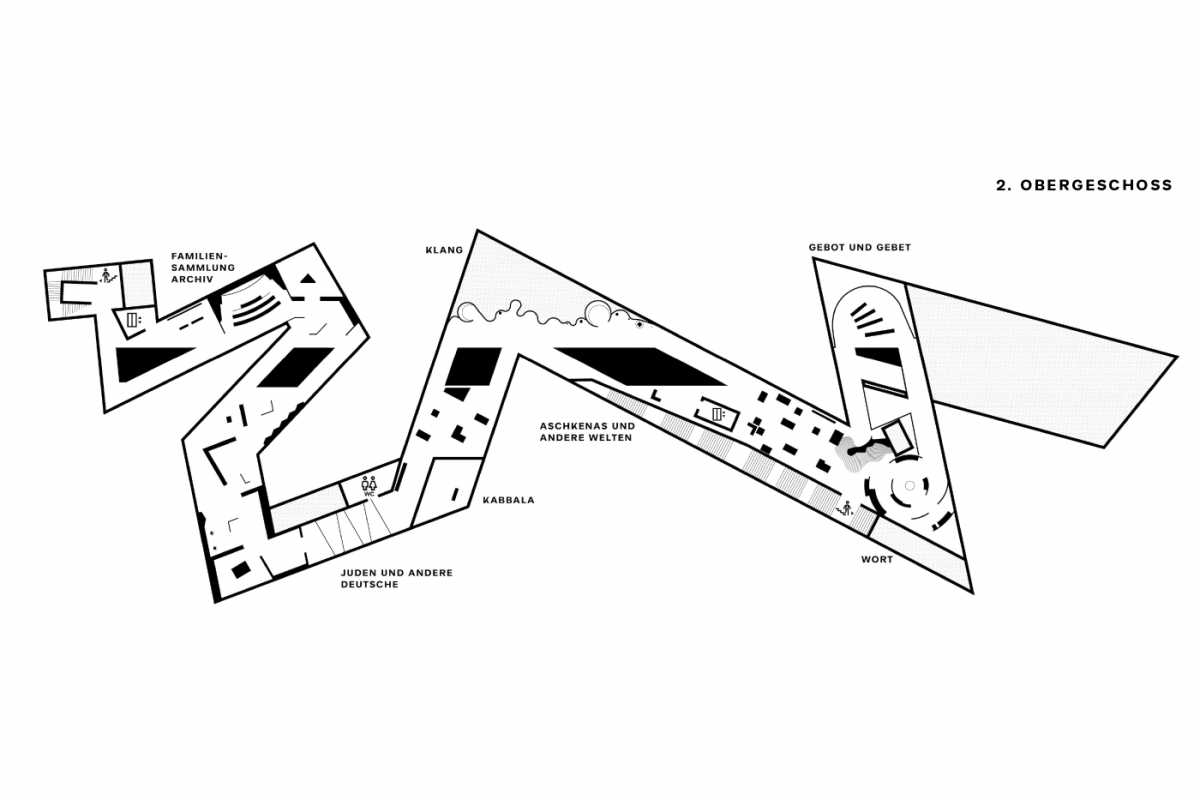 2. OBERGESCHOSS

FAMILIEN-SAMMLUNG ARCHIV

KLANG

GEBOT UND GEBET

ASCHKENAS UND ANDERE WELTEN

WC

KABBALA

JUDEN UND ANDERE DEUTSCHE

WORT