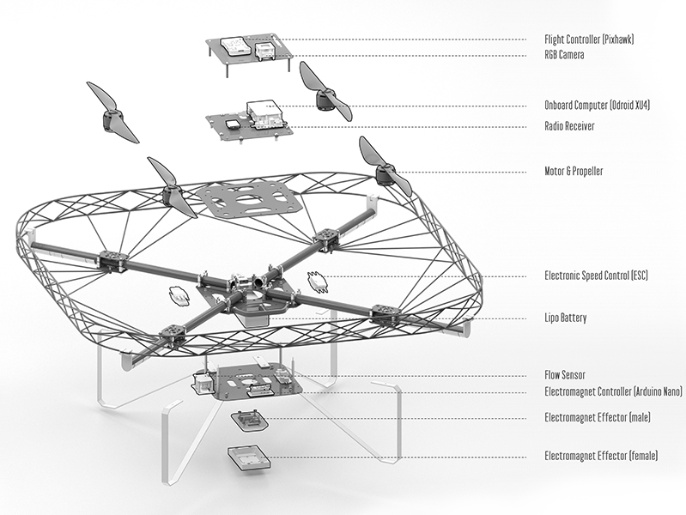 Flight Controller (Pixhawk)
RGB Camera

Onboard Computer (Odroid XU4)
Radio Receiver

Motor & Propeller

Electronic Speed Control (ESC)

Lipo Battery

Flow Sensor
Electromagnet Controller (Arduino Nano)
Electromagnet Effector (male)

Electromagnet Effector (female)